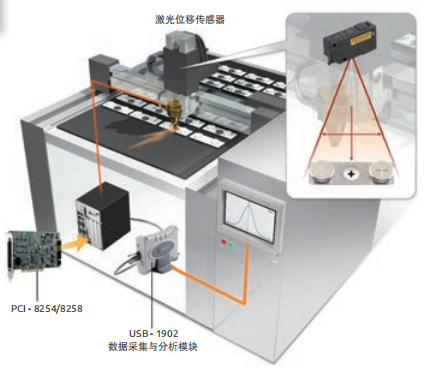 激光位移传感器

PCI - 8254/8258

USB - 1902
数据采集与分析模块